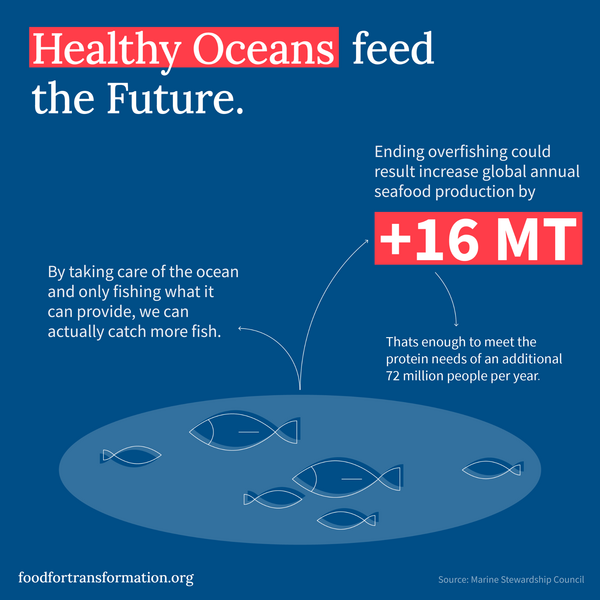 Healthy Oceans feed the Future.

Ending overfishing could result increase global annual seafood production by

+16 MT

By taking care of the ocean and only fishing what it can provide, we can actually catch more fish.

Thats enough to meet the protein needs of an additional 72 million people per year.

foodfortransformation.org

Source: Marine Stewardship Council